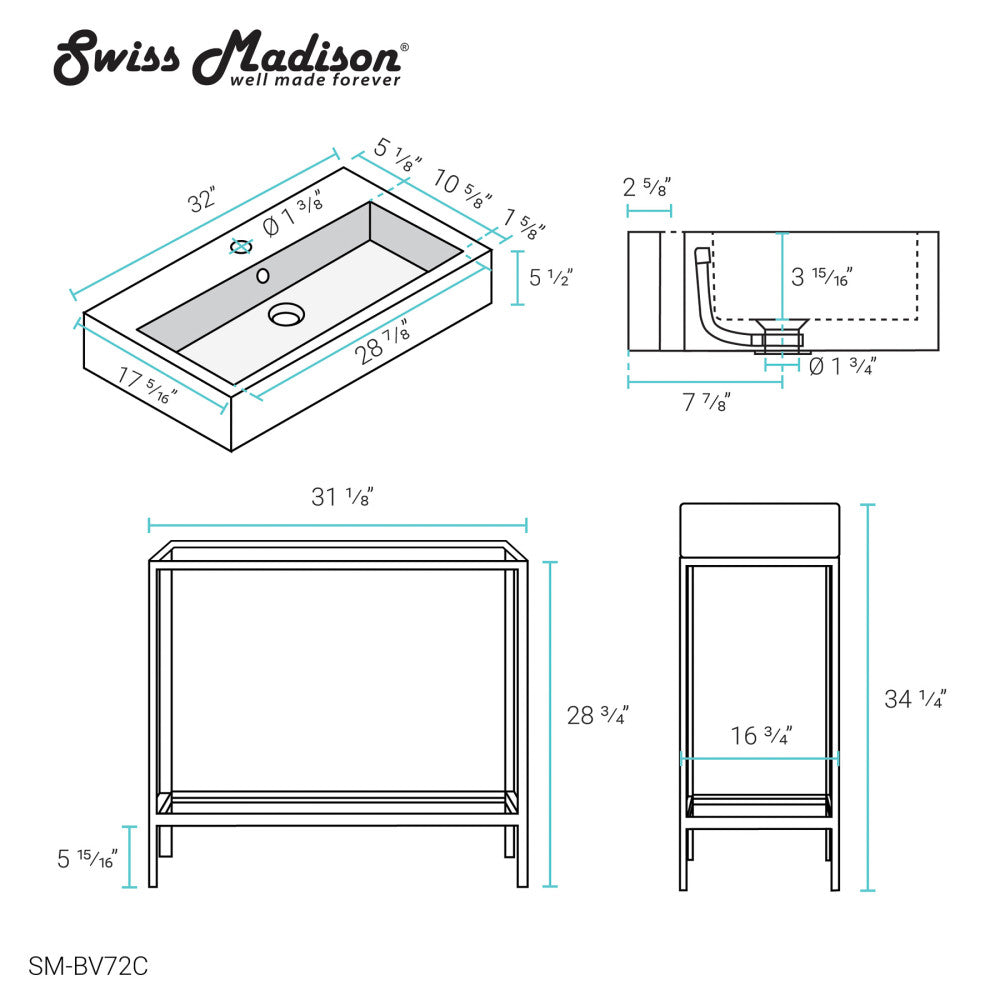 Swiss Madison®
well made forever

32"
5 1/8"
10 5/8"
1 5/8"
Ø 1 3/8"
5 1/2"
28 7/8"
17 5/16"

2 5/8"
3 15/16"
Ø 1 3/4"
7 7/8"

31 1/8"
28 3/4"
5 15/16"

16 3/4"
34 1/4"

SM-BV72C