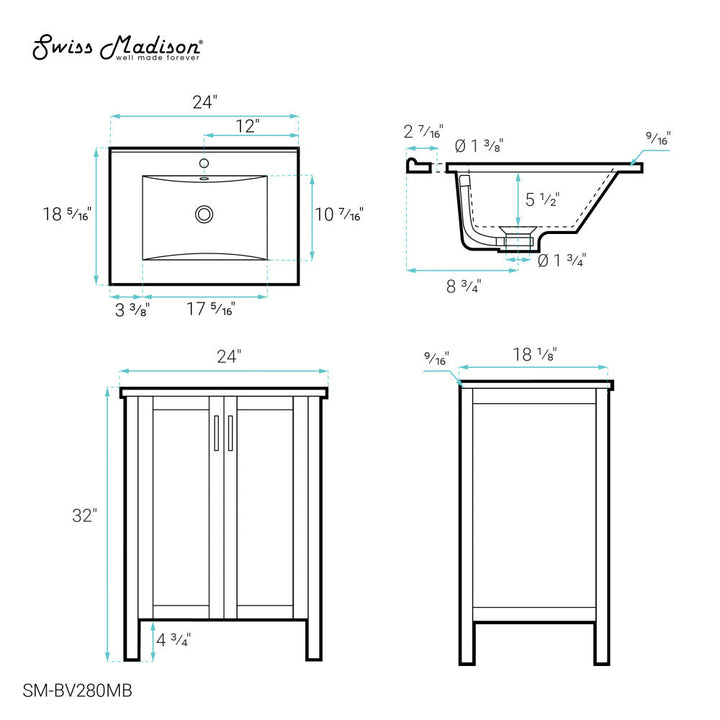 Swiss Madison®
well made forever

24"
12"
18 5/16"
10 7/16"
3 3/8"
17 5/16"

2 7/16"
Ø 1 3/8"
9/16"
5 1/2"
Ø 1 3/4"
8 3/4"

24"
32"
4 3/4"

9/16"
18 1/8"

SM-BV280MB