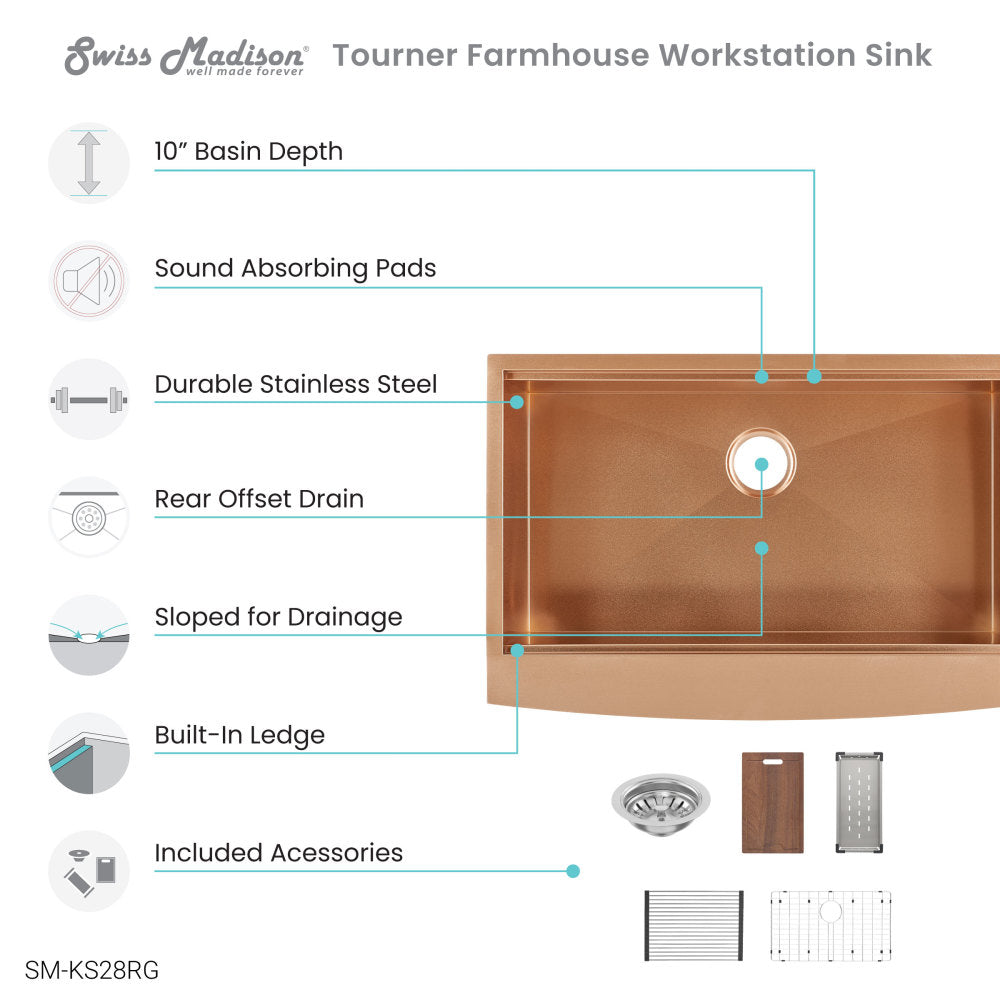 Swiss Madison® well made forever Tourner Farmhouse Workstation Sink

10” Basin Depth

Sound Absorbing Pads

Durable Stainless Steel

Rear Offset Drain

Sloped for Drainage

Built-In Ledge

Included Acessories

SM-KS28RG