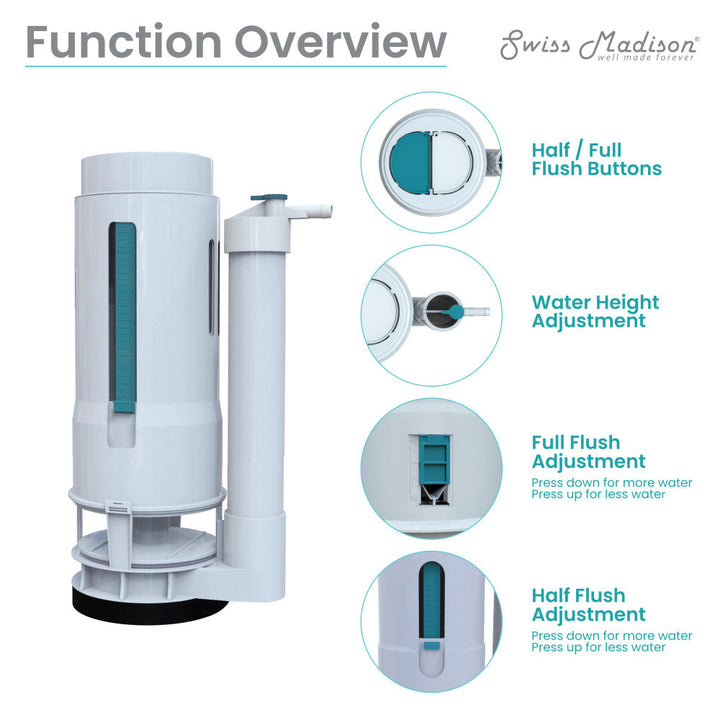 Function Overview

Swiss Madison®
well made forever

Half / Full Flush Buttons

Water Height Adjustment

Full Flush Adjustment
Press down for more water
Press up for less water

Half Flush Adjustment
Press down for more water
Press up for less water