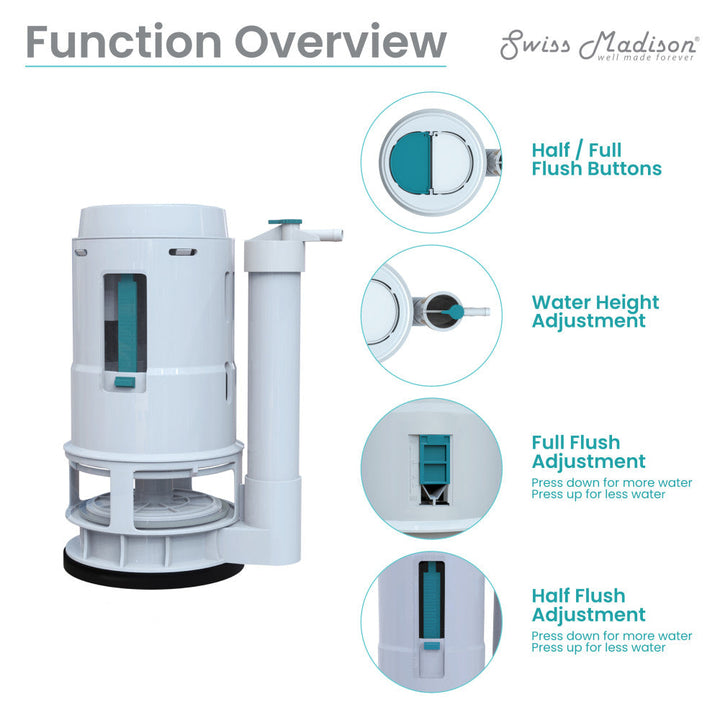 Function Overview

Swiss Madison®
well made forever

Half / Full
Flush Buttons

Water Height
Adjustment

Full Flush
Adjustment
Press down for more water
Press up for less water

Half Flush
Adjustment
Press down for more water
Press up for less water