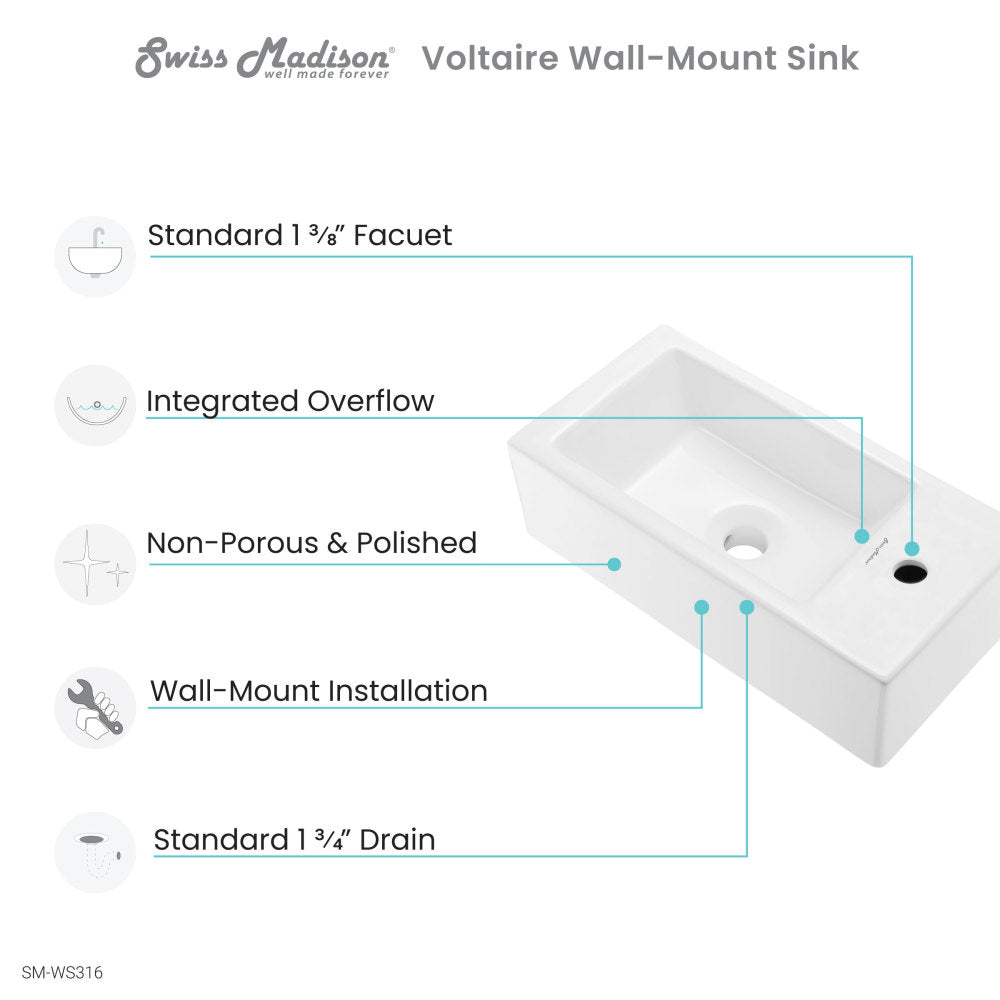 Swiss Madison® well made forever Voltaire Wall-Mount Sink

Standard 1 ⅜" Facuet

Integrated Overflow

Non-Porous & Polished

Wall-Mount Installation

Standard 1 ¾" Drain

SM-WS316